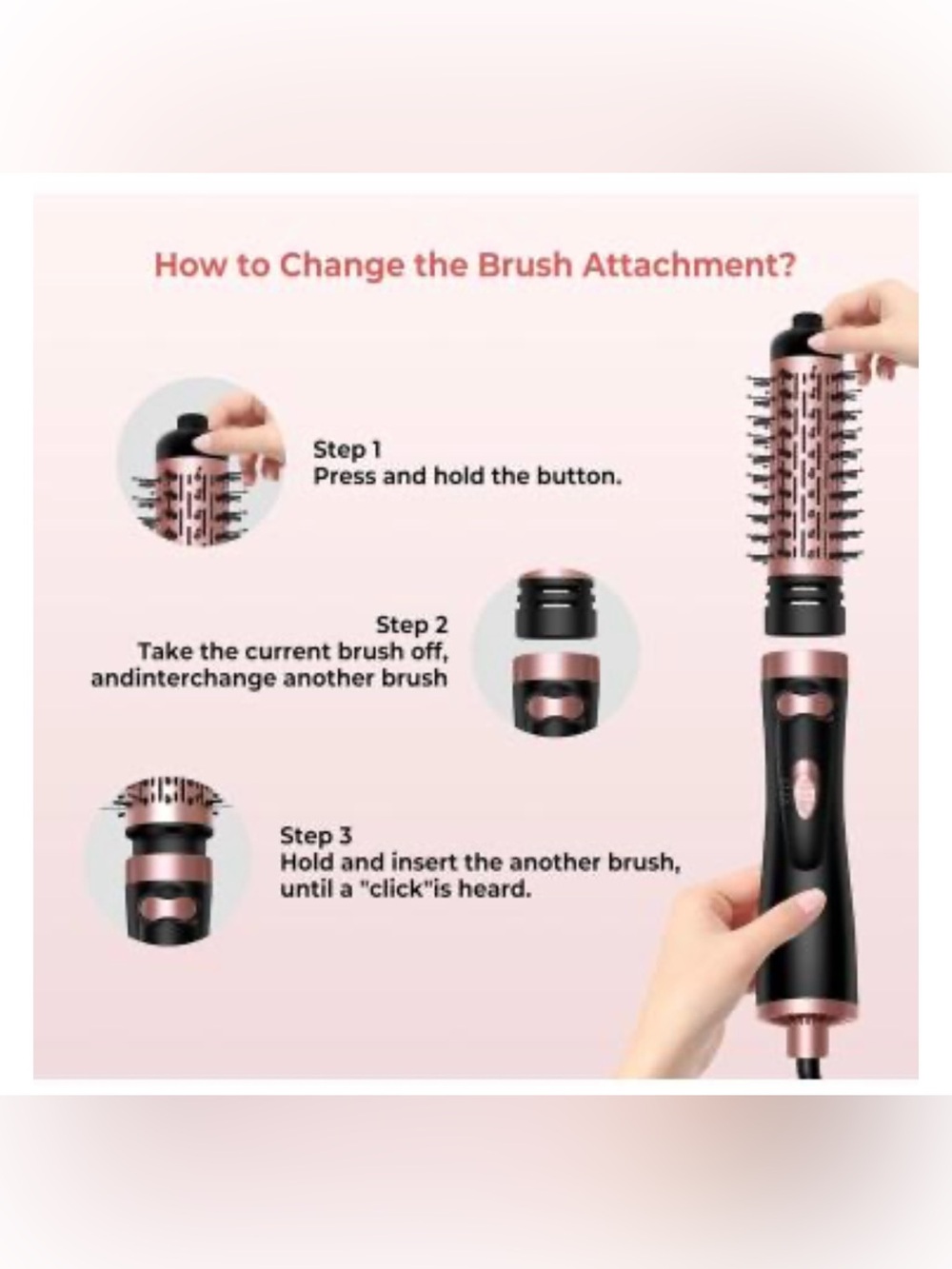 How to Change the Brush Attachment?

Step 1
Press and hold the button.

Step 2
Take the current brush off, andinterchange another brush

Step 3
Hold and insert the another brush, until a "click"is heard.